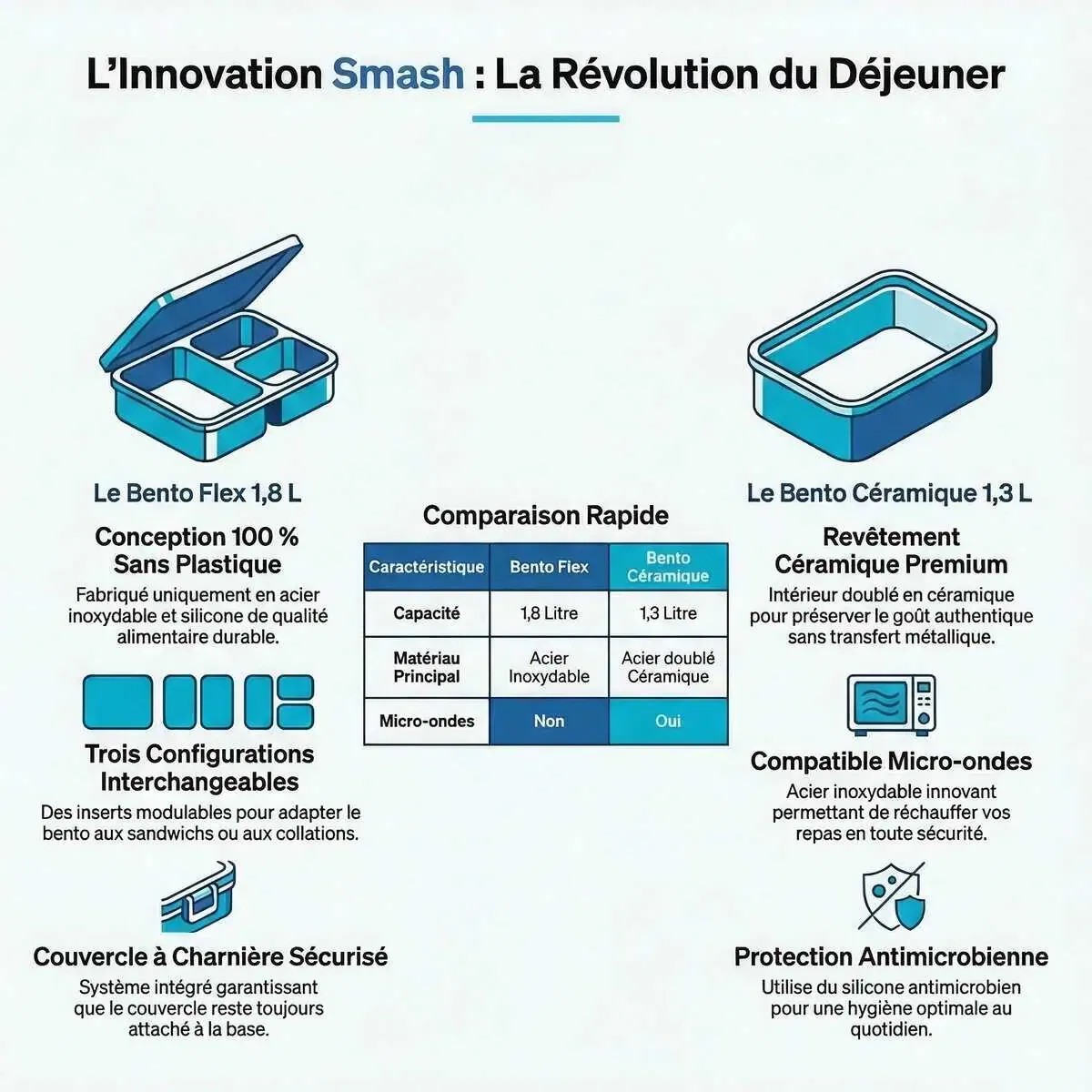 L'Innovation Smash : La Révolution du Déjeuner

Le Bento Flex 1,8 L

Conception 100 % Sans Plastique

Fabriqué uniquement en acier inoxydable et silicone de qualité alimentaire durable.

Trois Configurations Interchangeables

Des inserts modulables pour adapter le bento aux sandwichs ou aux collations.

Couvercle à Charnière Sécurisé

Système intégré garantissant que le couvercle reste toujours attaché à la base.

Comparaison Rapide

| Caractéristique | Bento Flex | Bento Céramique |
|---|---|---|
| Capacité | 1,8 Litre | 1,3 Litre |
| Matériau Principal | Acier Inoxydable | Acier doublé Céramique |
| Micro-ondes | Non | Oui |

Le Bento Céramique 1,3 L

Revêtement Céramique Premium

Intérieur doublé en céramique pour préserver le goût authentique sans transfert métallique.

Compatible Micro-ondes

Acier inoxydable innovant permettant de réchauffer vos repas en toute sécurité.

Protection Antimicrobienne

Utilise du silicone antimicrobien pour une hygiène optimale au quotidien.